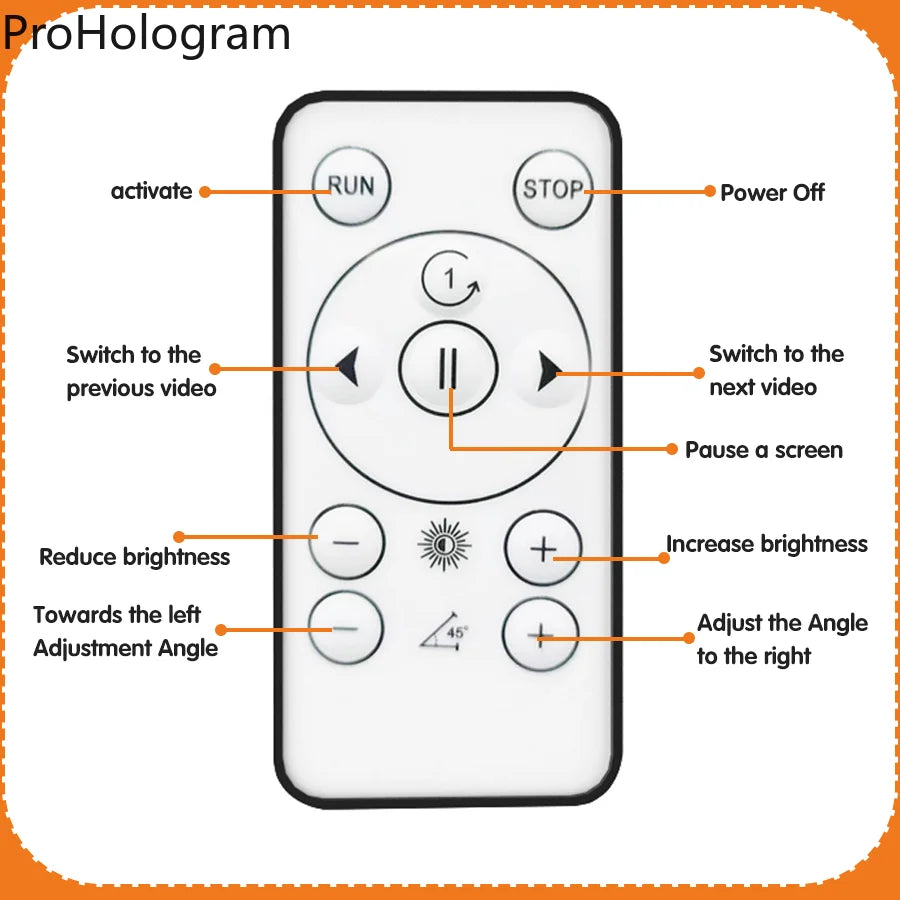 ProHologram

activate

RUN

STOP

Power Off

1

Switch to the previous video

Switch to the next video

Pause a screen

Reduce brightness

Increase brightness

Towards the left Adjustment Angle

45°

Adjust the Angle to the right